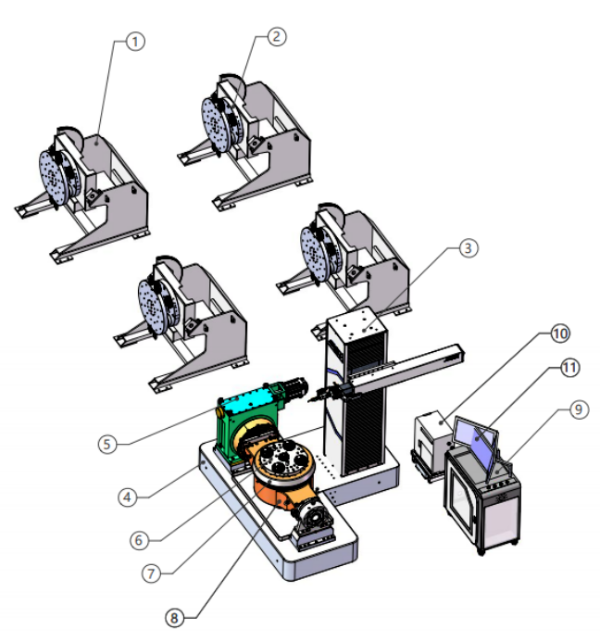 1
2
3
10
11
9
5
4
6
7
8